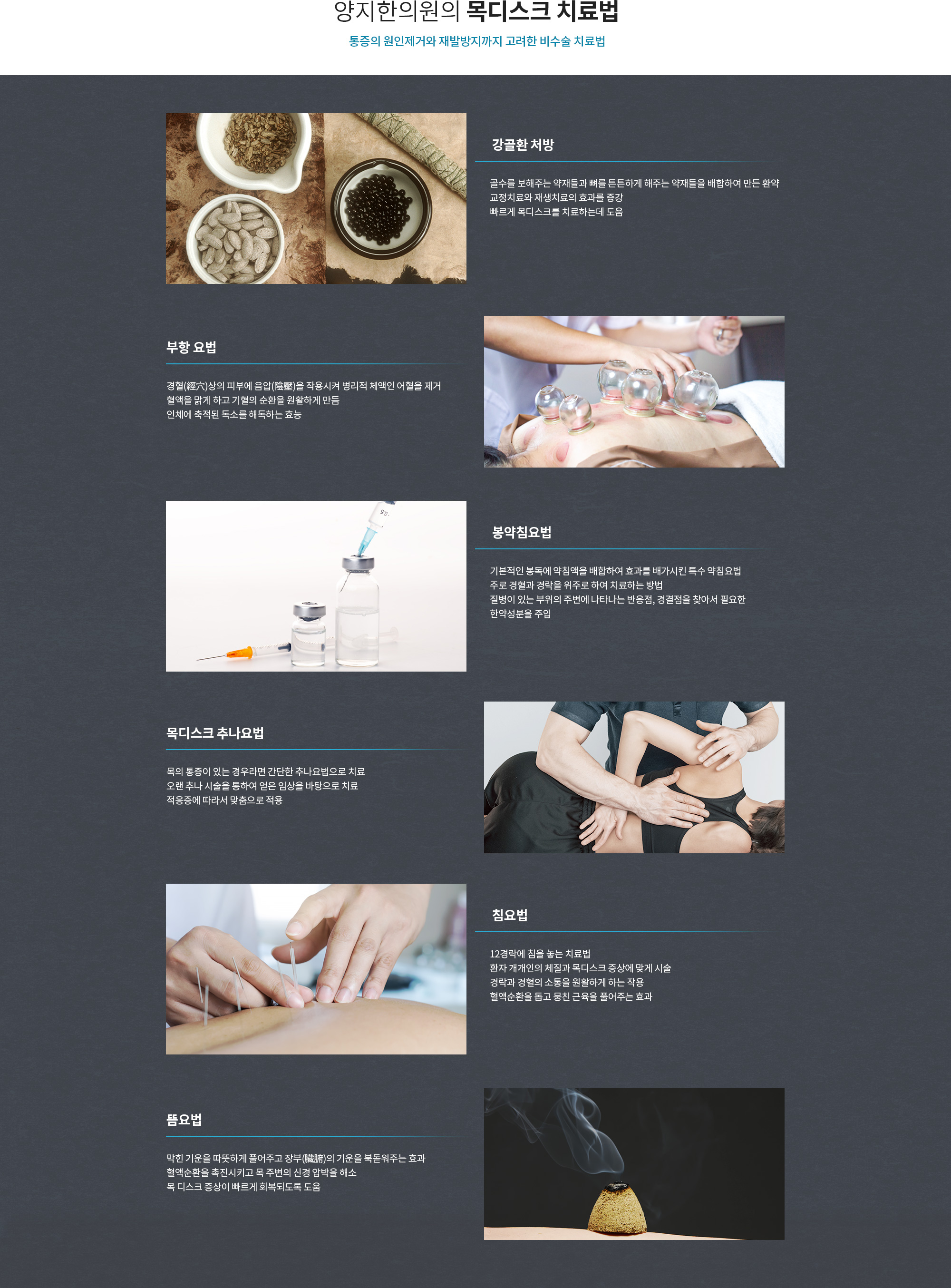 양지한의원의 목디스크 치료법

통증의 원인제거와 재발방지까지 고려한 비수술 치료법

강골환 처방

골수를 보해주는 약재들과 뼈를 튼튼하게 해주는 약재들을 배합하여 만든 환약
교정치료와 재생치료의 효과를 증강
빠르게 목디스크를 치료하는데 도움

부항 요법

경혈(經穴)상의 피부에 음압(陰壓)을 작용시켜 병리적 체액인 어혈을 제거
혈액을 맑게 하고 기혈의 순환을 원활하게 만듬
인체에 축적된 독소를 해독하는 효능

봉약침요법

기본적인 봉독에 약침액을 배합하여 효과를 배가시킨 특수 약침요법
주로 경혈과 경락을 위주로 하여 치료하는 방법
질병이 있는 부위의 주변에 나타나는 반응점, 경결점을 찾아서 필요한 한약성분을 주입

목디스크 추나요법

목의 통증이 있는 경우라면 간단한 추나요법으로 치료
오랜 추나 시술을 통하여 얻은 임상을 바탕으로 치료
적응증에 따라서 맞춤으로 적용

침요법

12경락에 침을 놓는 치료법
환자 개개인의 체질과 목디스크 증상에 맞게 시술
경락과 경혈의 소통을 원활하게 하는 작용
혈액순환을 돕고 뭉친 근육을 풀어주는 효과

뜸요법

막힌 기운을 따뜻하게 풀어주고 장부(臟腑)의 기운을 북돋워주는 효과
혈액순환을 촉진시키고 목 주변의 신경 압박을 해소
목 디스크 증상이 빠르게 회복되도록 도움