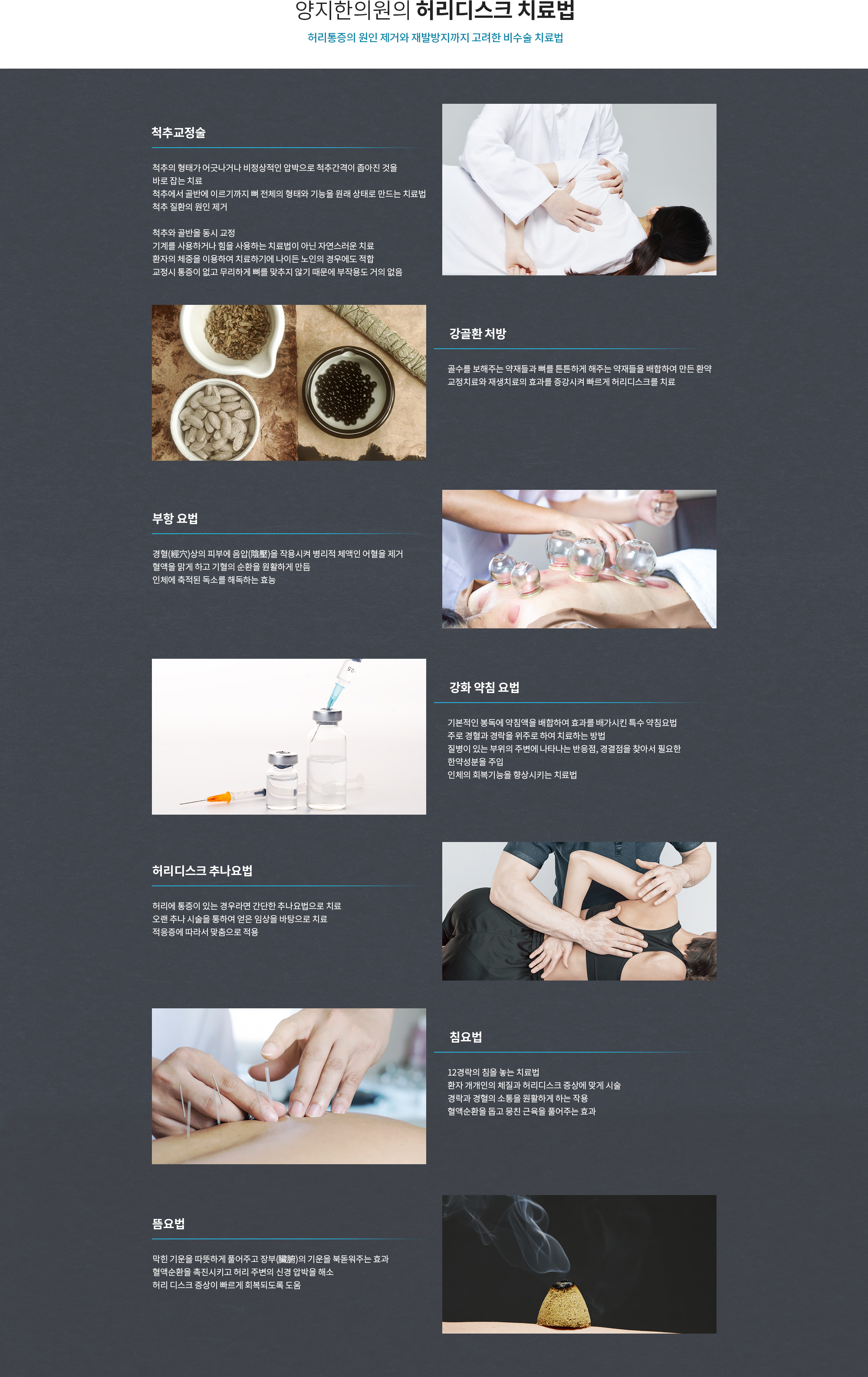 양지한의원의 허리디스크 치료법

허리통증의 원인 제거와 재발방지까지 고려한 비수술 치료법

척추교정술

척추의 형태가 어긋나거나 비정상적인 압박으로 척추간격이 좁아진 것을 바로 잡는 치료
척추에서 골반에 이르기까지 뼈 전체의 형태와 기능을 원래 상태로 만드는 치료법
척추 질환의 원인 제거

척추와 골반을 동시 교정
기계를 사용하거나 힘을 사용하는 치료법이 아닌 자연스러운 치료
환자의 체중을 이용하여 치료하기에 나이든 노인의 경우에도 적합
교정시 통증이 없고 무리하게 뼈를 맞추지 않기 때문에 부작용도 거의 없음

강골환 처방

골수를 보해주는 약재들과 뼈를 튼튼하게 해주는 약재들을 배합하여 만든 환약
교정치료와 재생치료의 효과를 증강시켜 빠르게 허리디스크를 치료

부항 요법

경혈(經穴)상의 피부에 음압(陰壓)을 작용시켜 병리적 체액인 어혈을 제거
혈액을 맑게 하고 기혈의 순환을 원활하게 만듬
인체에 축적된 독소를 해독하는 효능

강화 약침 요법

기본적인 봉독에 약침액을 배합하여 효과를 배가시킨 특수 약침요법
주로 경혈과 경락을 위주로 하여 치료하는 방법
질병이 있는 부위의 주변에 나타나는 반응점, 경결점을 찾아서 필요한 한약성분을 주입
인체의 회복기능을 향상시키는 치료법

허리디스크 추나요법

허리에 통증이 있는 경우라면 간단한 추나요법으로 치료
오랜 추나 시술을 통하여 얻은 임상을 바탕으로 치료
적응증에 따라서 맞춤으로 적용

침요법

12경락의 침을 놓는 치료법
환자 개개인의 체질과 허리디스크 증상에 맞게 시술
경락과 경혈의 소통을 원활하게 하는 작용
혈액순환을 돕고 뭉친 근육을 풀어주는 효과

뜸요법

막힌 기운을 따뜻하게 풀어주고 장부(臟腑)의 기운을 북돋워주는 효과
혈액순환을 촉진시키고 허리 주변의 신경 압박을 해소
허리 디스크 증상이 빠르게 회복되도록 도움