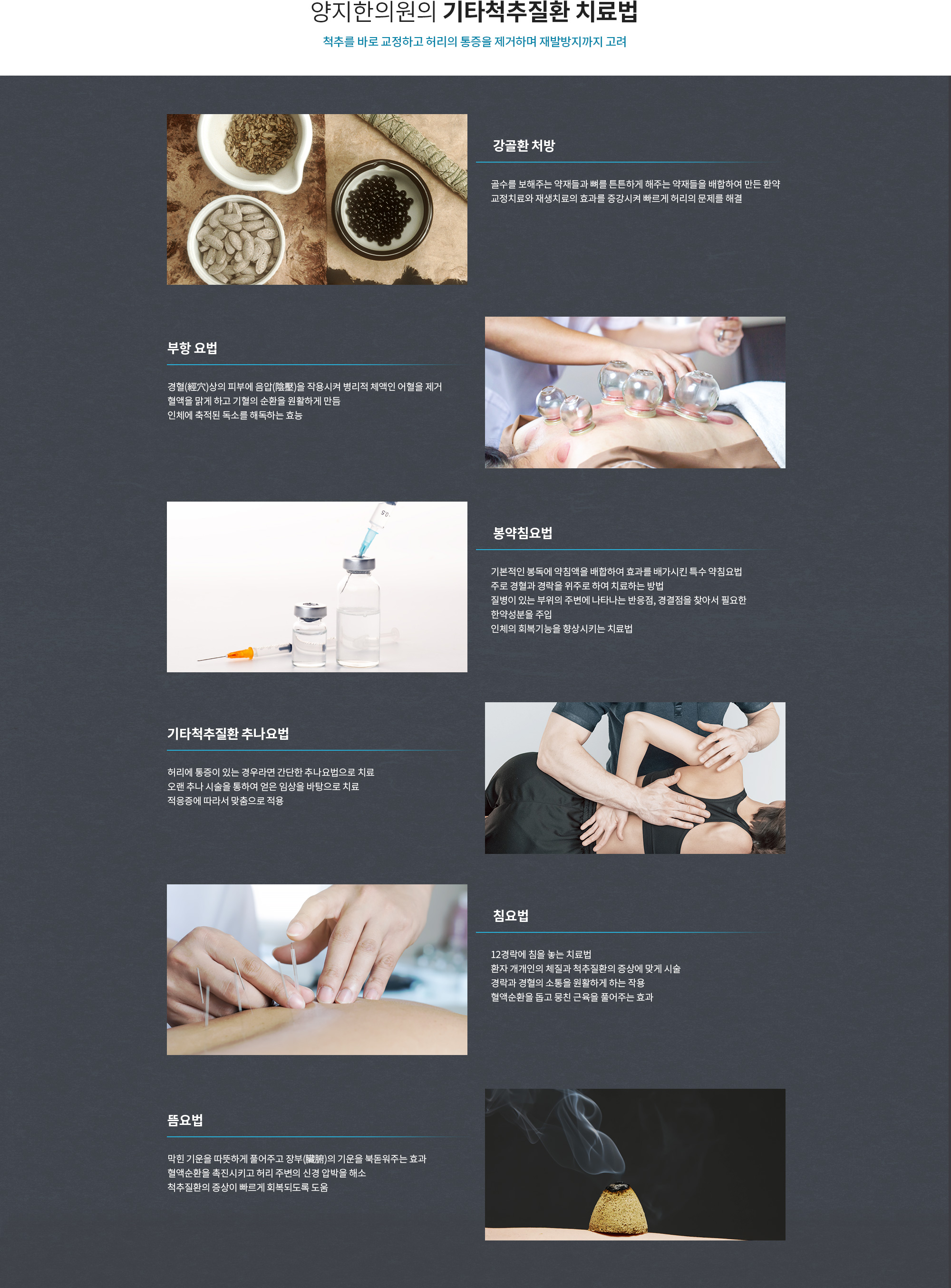 양지한의원의 기타척추질환 치료법

척추를 바로 교정하고 허리의 통증을 제거하며 재발방지까지 고려

강골환 처방

골수를 보해주는 약재들과 뼈를 튼튼하게 해주는 약재들을 배합하여 만든 환약
교정치료와 재생치료의 효과를 증강시켜 빠르게 허리의 문제를 해결

부항 요법

경혈(經穴)상의 피부에 음압(陰壓)을 작용시켜 병리적 체액인 어혈을 제거
혈액을 맑게 하고 기혈의 순환을 원활하게 만듬
인체에 축적된 독소를 해독하는 효능

봉약침요법

기본적인 봉독에 약침액을 배합하여 효과를 배가시킨 특수 약침요법
주로 경혈과 경락을 위주로 하여 치료하는 방법
질병이 있는 부위의 주변에 나타나는 반응점, 경결점을 찾아서 필요한 한약성분을 주입
인체의 회복기능을 향상시키는 치료법

기타척추질환 추나요법

허리에 통증이 있는 경우라면 간단한 추나요법으로 치료
오랜 추나 시술을 통하여 얻은 임상을 바탕으로 치료
적응증에 따라서 맞춤으로 적용

침요법

12경락에 침을 놓는 치료법
환자 개개인의 체질과 척추질환의 증상에 맞게 시술
경락과 경혈의 소통을 원활하게 하는 작용
혈액순환을 돕고 뭉친 근육을 풀어주는 효과

뜸요법

막힌 기운을 따뜻하게 풀어주고 장부(臟腑)의 기운을 북돋워주는 효과
혈액순환을 촉진시키고 허리 주변의 신경 압박을 해소
척추질환의 증상이 빠르게 회복되도록 도움